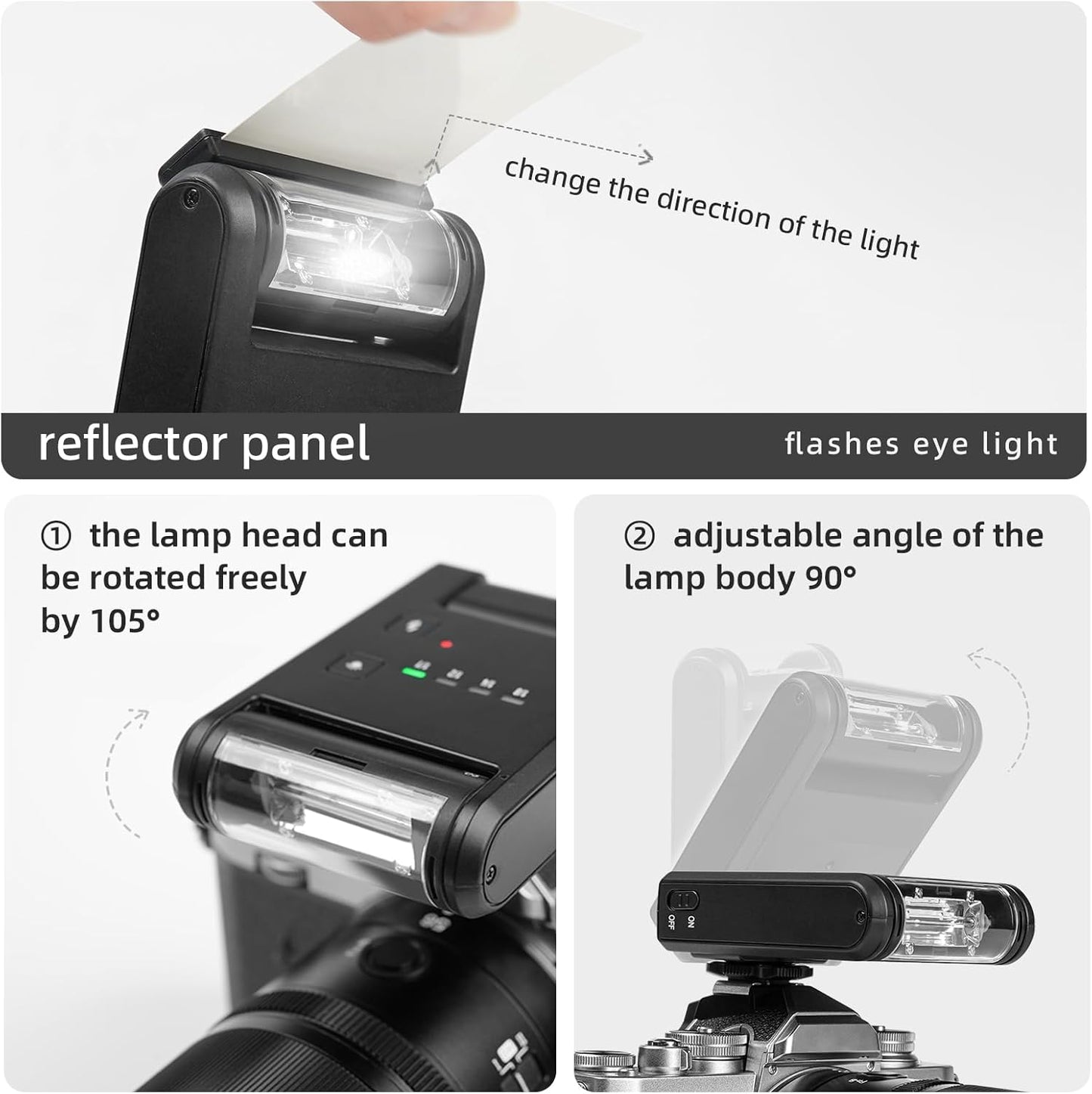 change the direction of the light

reflector panel

flashes eye light

① the lamp head can be rotated freely by 105°

② adjustable angle of the lamp body 90°

ON
OFF