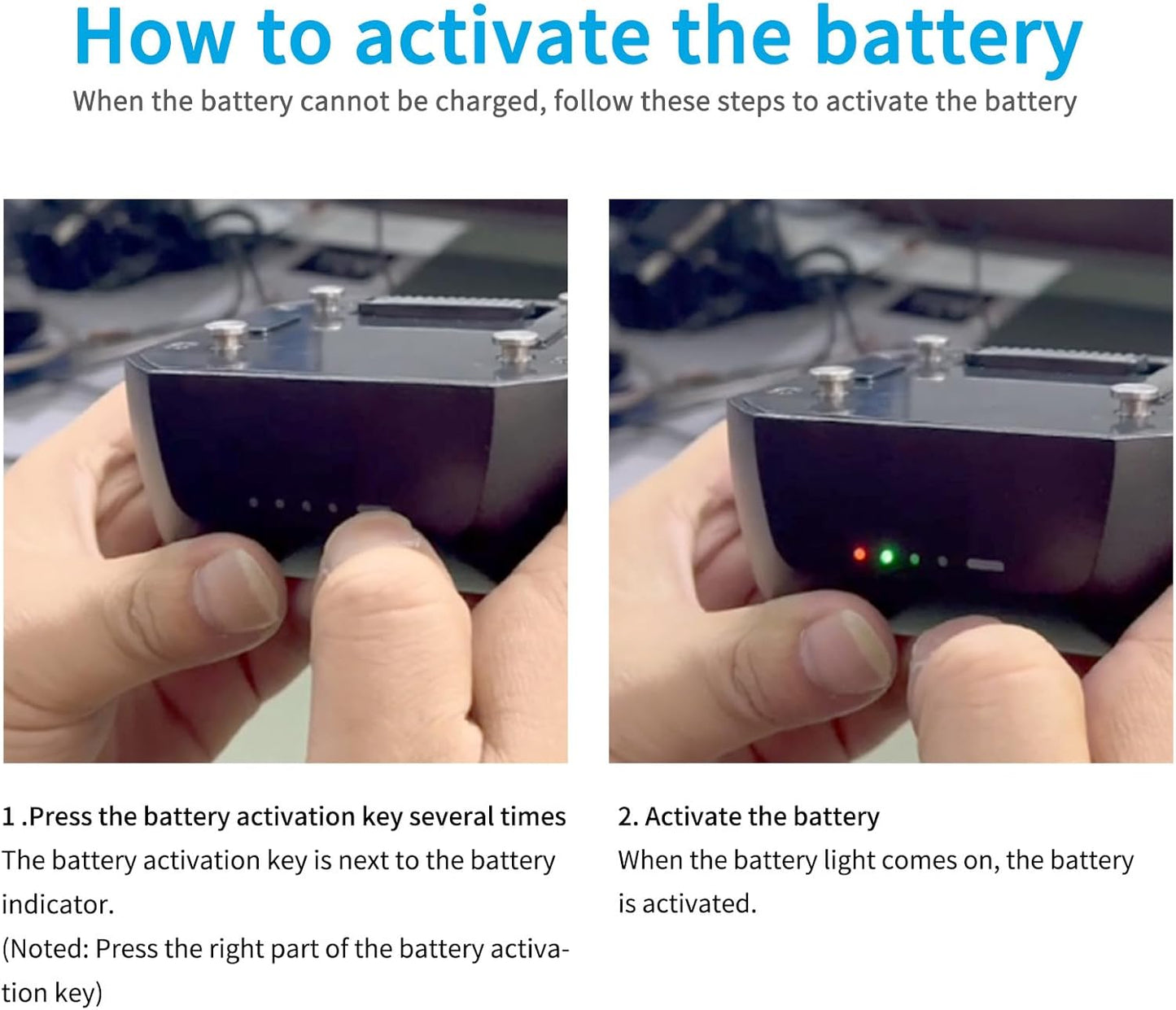 How to activate the battery

When the battery cannot be charged, follow these steps to activate the battery

1 .Press the battery activation key several times

The battery activation key is next to the battery indicator.

(Noted: Press the right part of the battery activation key)

2. Activate the battery

When the battery light comes on, the battery is activated.